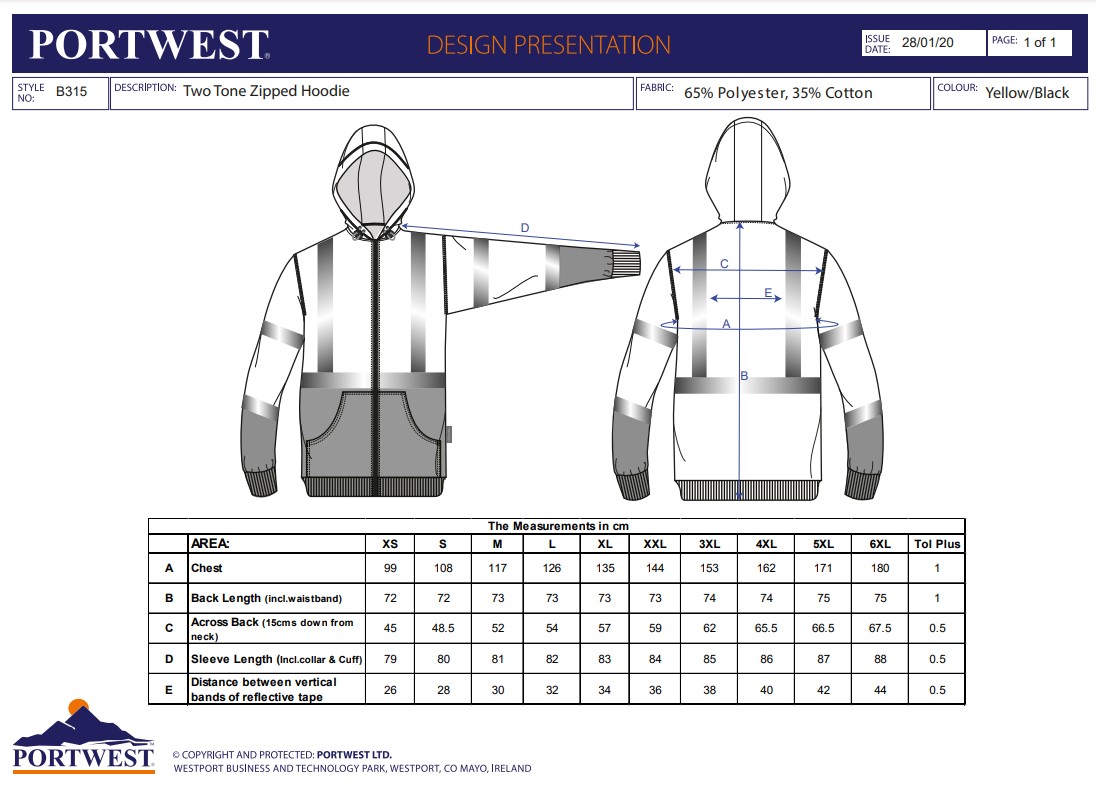 PORTWEST

DESIGN PRESENTATION

ISSUE DATE: 28/01/20

PAGE: 1 of 1

STYLE NO: B315

DESCRIPTION: Two Tone Zipped Hoodie

FABRIC: 65% Polyester, 35% Cotton

COLOUR: Yellow/Black

D

C

E

A

B

The Measurements in cm

| | AREA: | XS | S | M | L | XL | XXL | 3XL | 4XL | 5XL | 6XL | Tol Plus |
|---|---|---|---|---|---|---|---|---|---|---|---|---|
| A | Chest | 99 | 108 | 117 | 126 | 135 | 144 | 153 | 162 | 171 | 180 | 1 |
| B | Back Length (incl.waistband) | 72 | 72 | 73 | 73 | 73 | 73 | 74 | 74 | 75 | 75 | 1 |
| C | Across Back (15cms down from neck) | 45 | 48.5 | 52 | 54 | 57 | 59 | 62 | 65.5 | 66.5 | 67.5 | 0.5 |
| D | Sleeve Length (Incl.collar & Cuff) | 79 | 80 | 81 | 82 | 83 | 84 | 85 | 86 | 87 | 88 | 0.5 |
| E | Distance between vertical bands of reflective tape | 26 | 28 | 30 | 32 | 34 | 36 | 38 | 40 | 42 | 44 | 0.5 |

PORTWEST

© COPYRIGHT AND PROTECTED: PORTWEST LTD.
WESTPORT BUSINESS AND TECHNOLOGY PARK, WESTPORT, CO MAYO, IRELAND